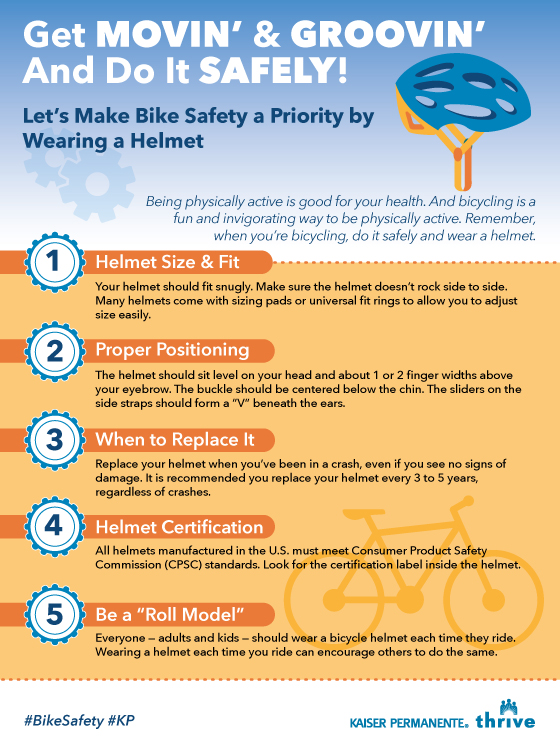 Get MOVIN' & GROOVIN' And Do It SAFELY!

Let's Make Bike Safety a Priority by Wearing a Helmet

Being physically active is good for your health. And bicycling is a fun and invigorating way to be physically active. Remember, when you're bicycling, do it safely and wear a helmet.

1 Helmet Size & Fit

Your helmet should fit snugly. Make sure the helmet doesn't rock side to side. Many helmets come with sizing pads or universal fit rings to allow you to adjust size easily.

2 Proper Positioning

The helmet should sit level on your head and about 1 or 2 finger widths above your eyebrow. The buckle should be centered below the chin. The sliders on the side straps should form a "V" beneath the ears.

3 When to Replace It

Replace your helmet when you've been in a crash, even if you see no signs of damage. It is recommended you replace your helmet every 3 to 5 years, regardless of crashes.

4 Helmet Certification

All helmets manufactured in the U.S. must meet Consumer Product Safety Commission (CPSC) standards. Look for the certification label inside the helmet.

5 Be a "Roll Model"

Everyone – adults and kids – should wear a bicycle helmet each time they ride. Wearing a helmet each time you ride can encourage others to do the same.

#BikeSafety #KP

KAISER PERMANENTE. thrive